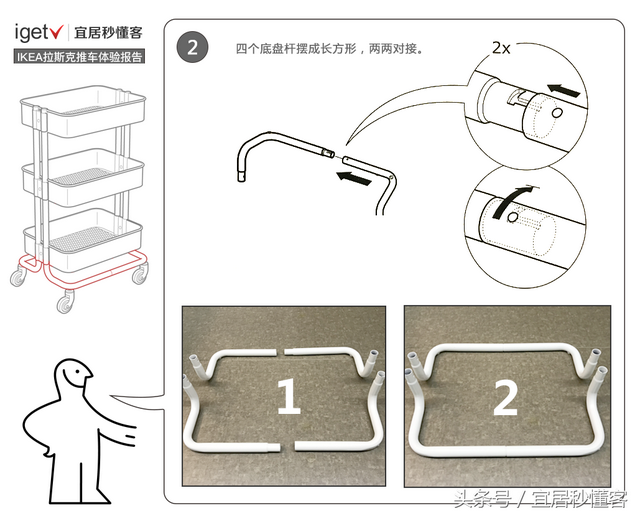 iget | 宜居秒懂客

IKEA拉斯克推车体验报告

2

四个底盘杆摆成长方形，两两对接。

2x

1

2

头条号 / 宜居秒懂客